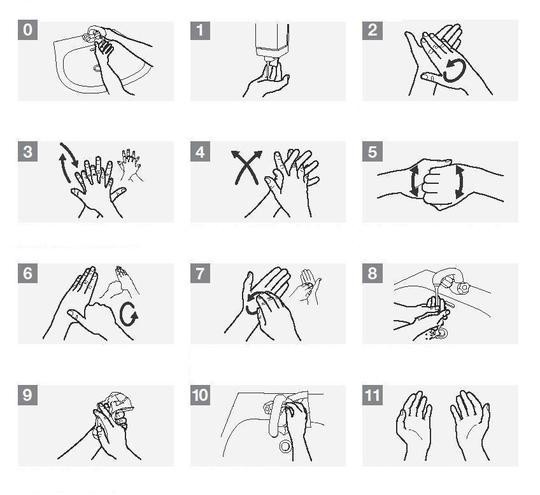 0

1

2

3

4

5

6

7

8

9

10

11